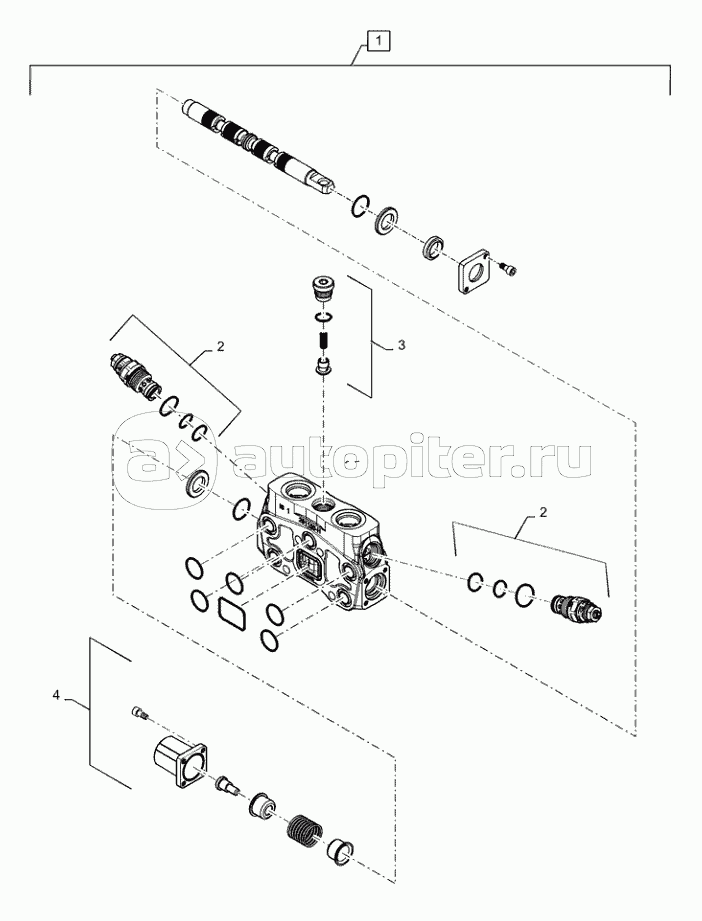 1

2

3

autopiter.ru

2

4