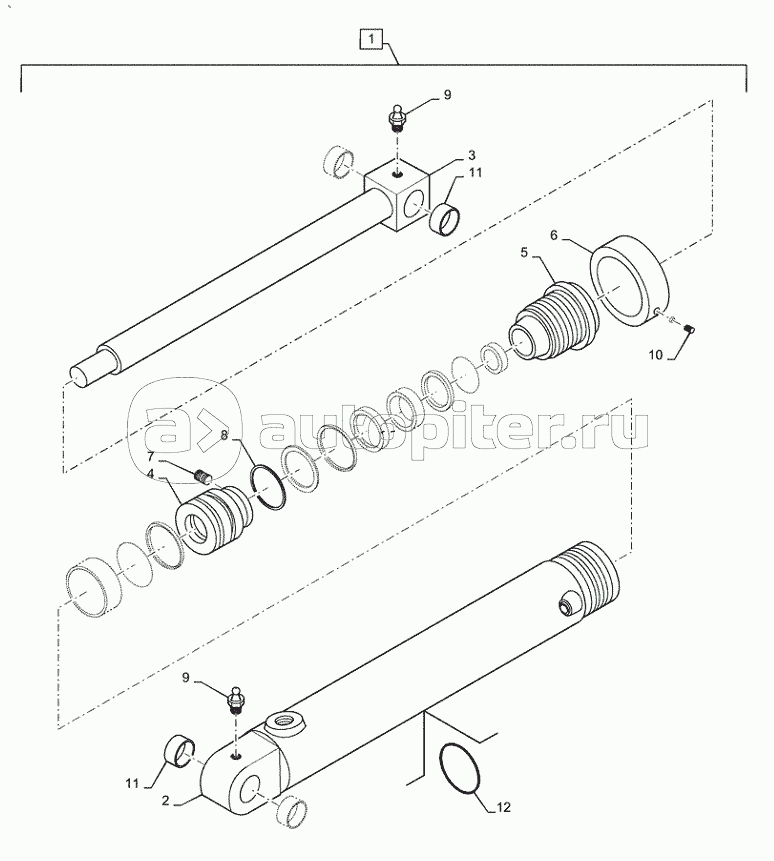 1
9
3
11
6
5
10
autopiter.ru
8
7
4
9
11
2
12