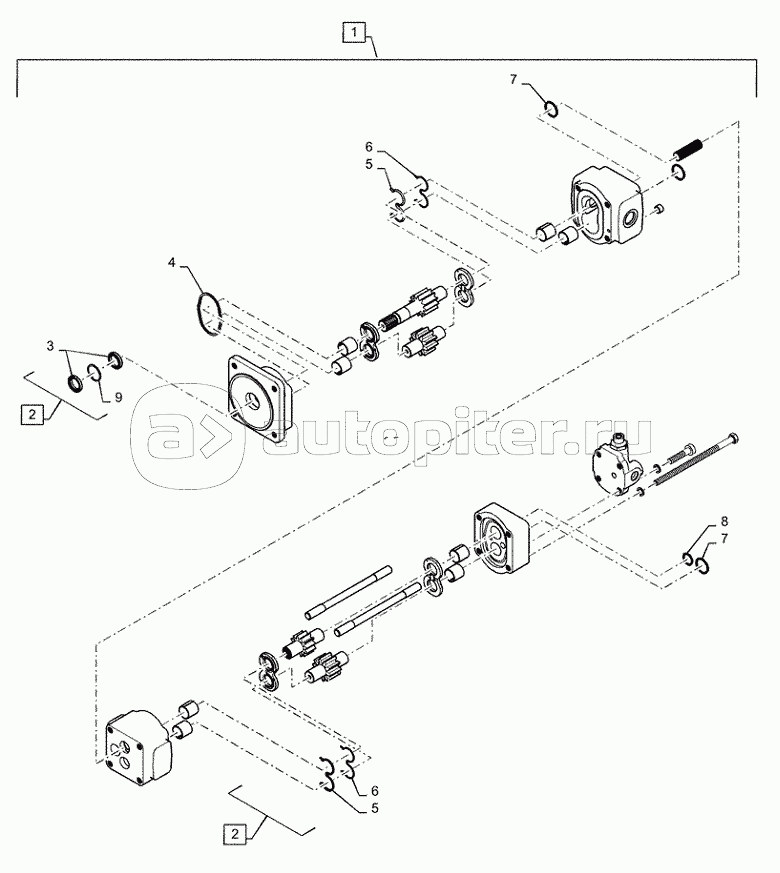 1
7
6
5
4
3
9
2
autopiter.ru
8
7
6
5
2