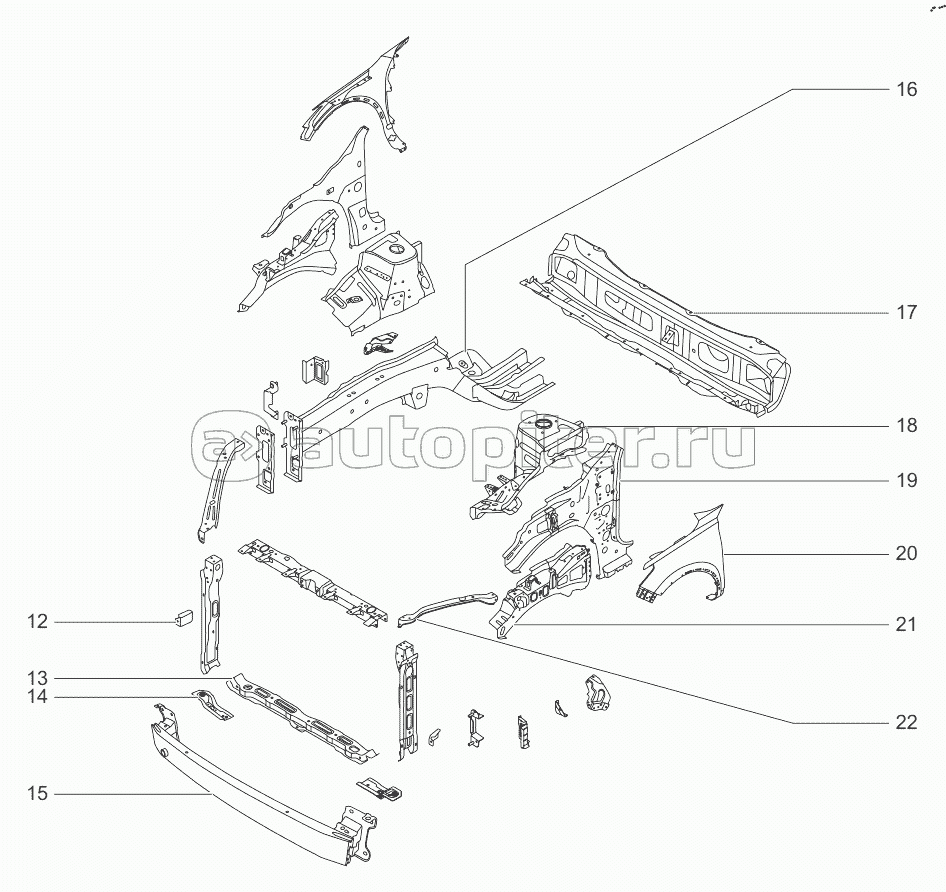 16
17
autopiter.ru
18
19
20
12
21
13
14
22
15