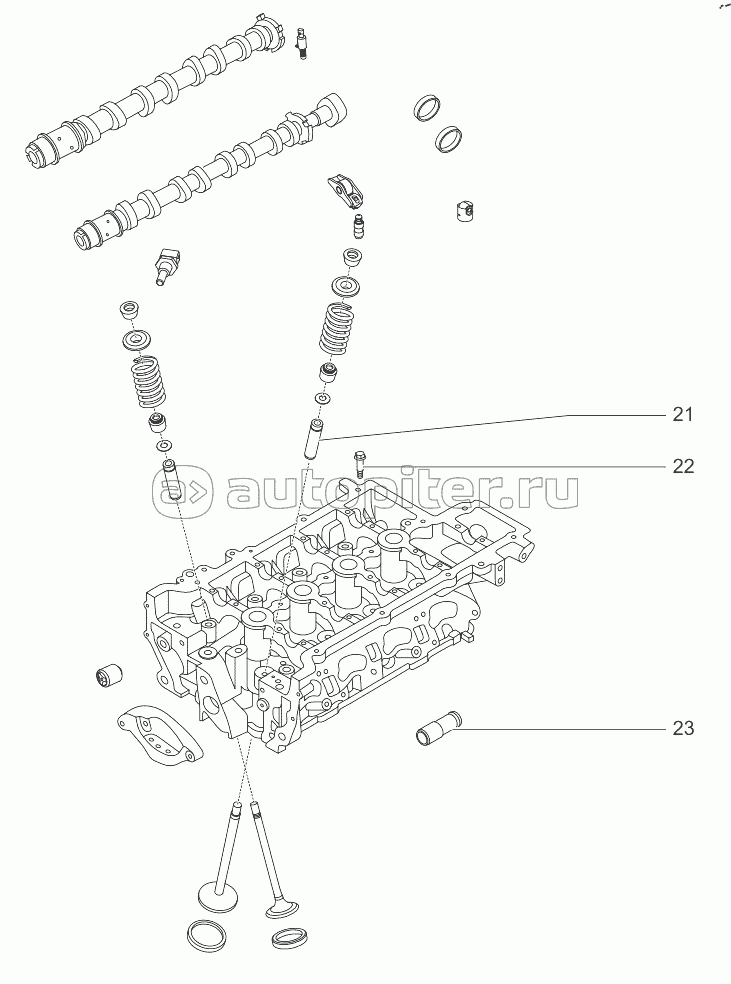 21
22
autopiter.ru
23