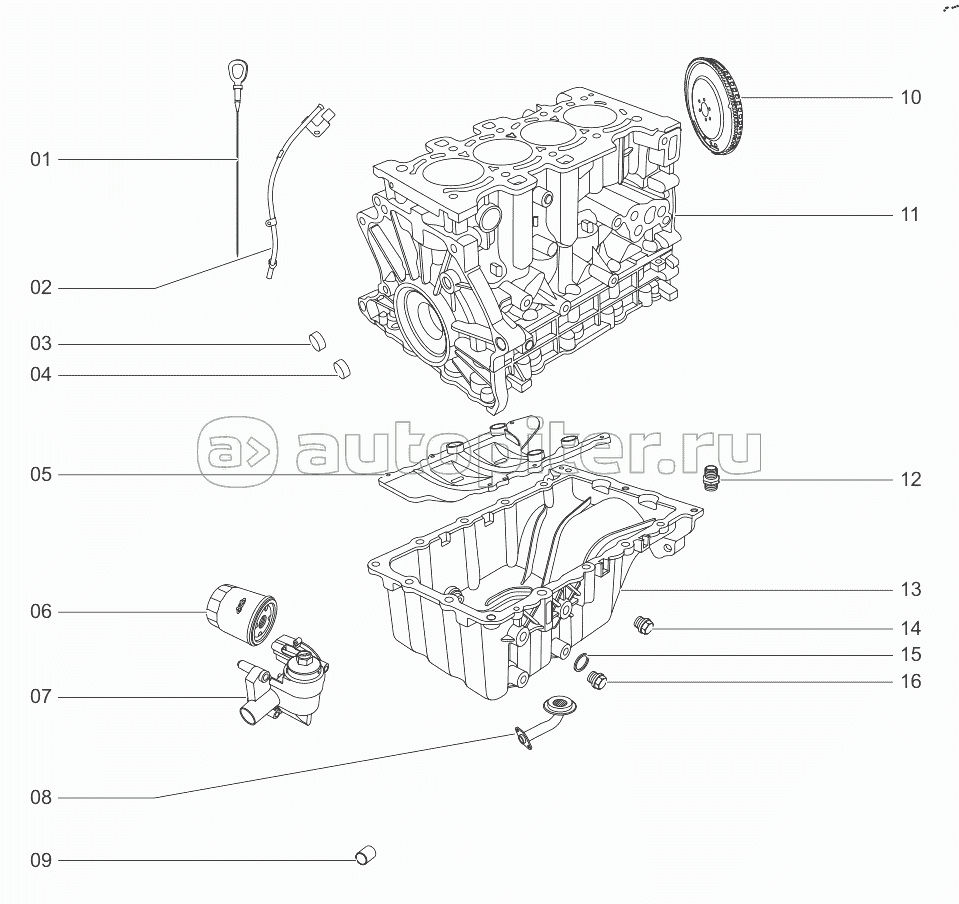 01
02
03
04
05
06
07
08
09
10
11
12
13
14
15
16
autopiter.ru