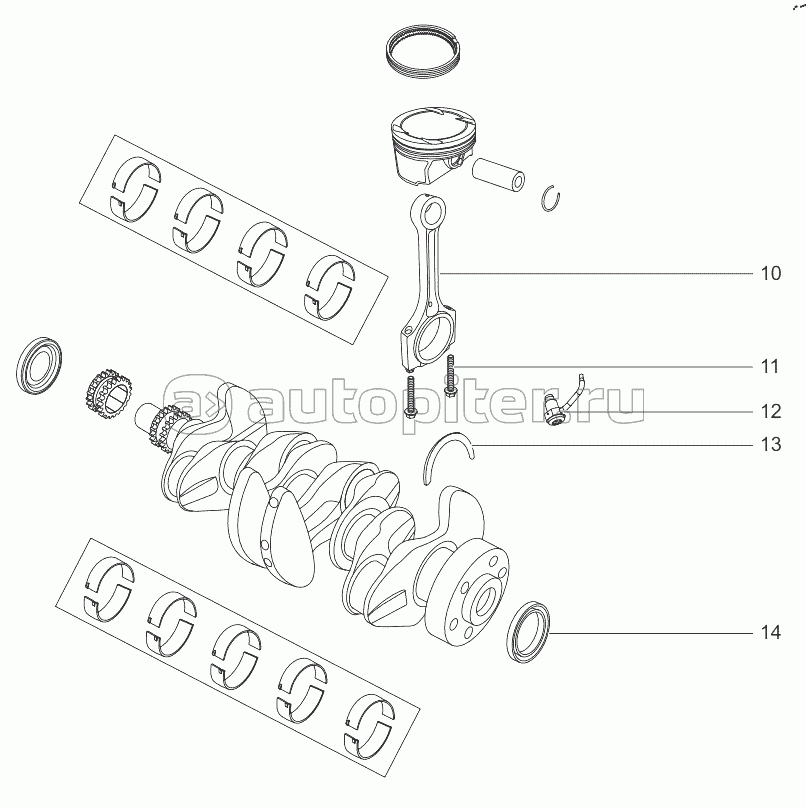 10

11

autopiter.ru

12

13

14