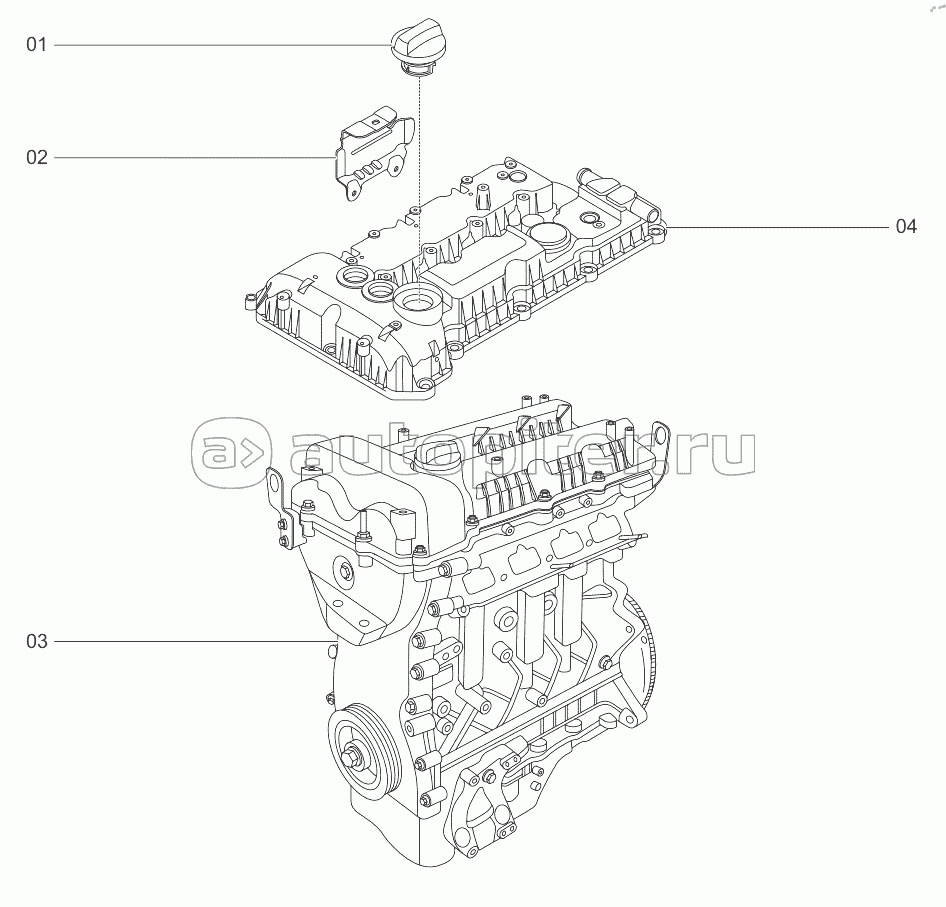 01
02
04
autopiter.ru
03