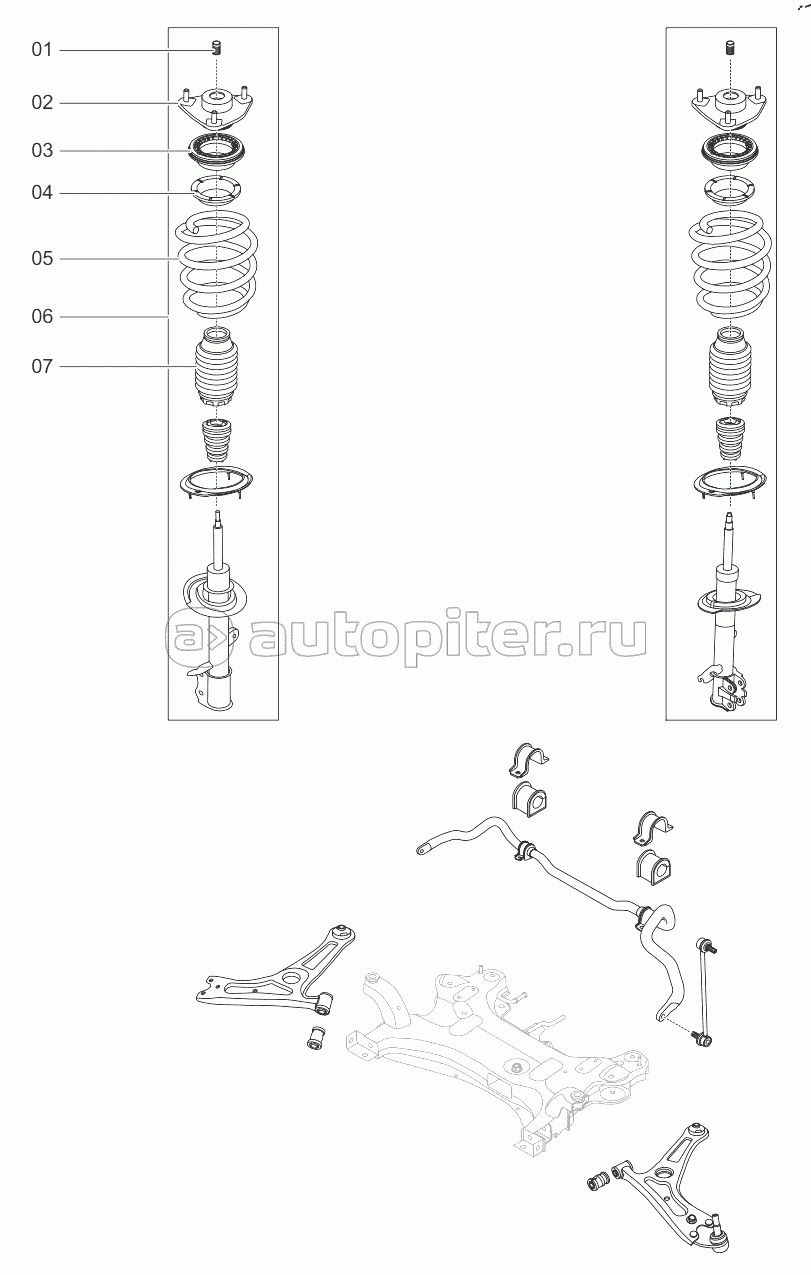 01
02
03
04
05
06
07
autopiter.ru