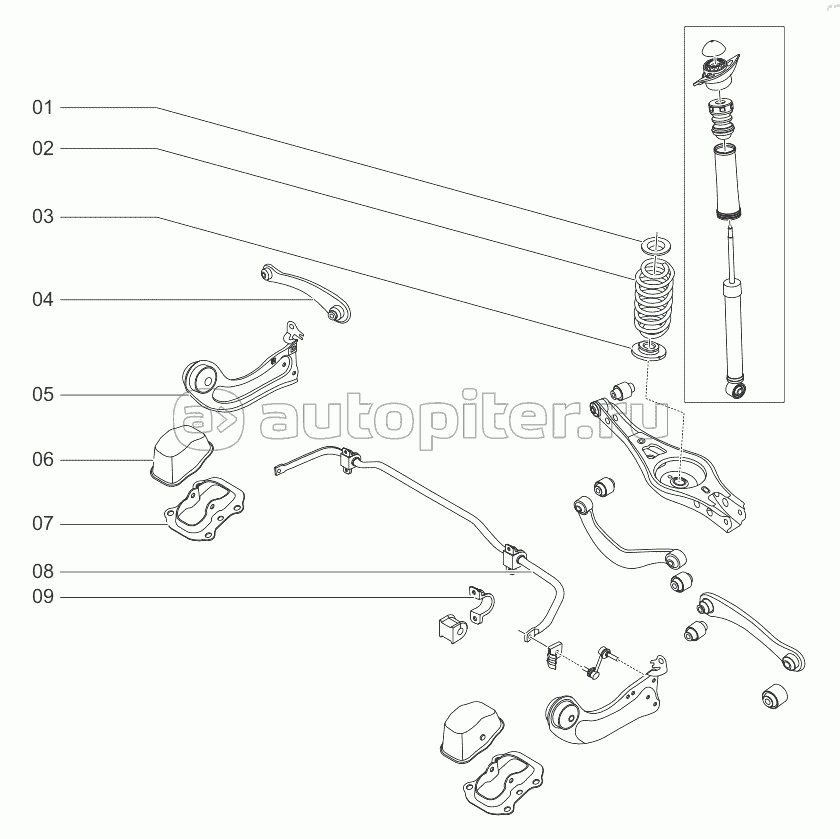 01
02
03
04
05
06
07
08
09
autopiter.ru