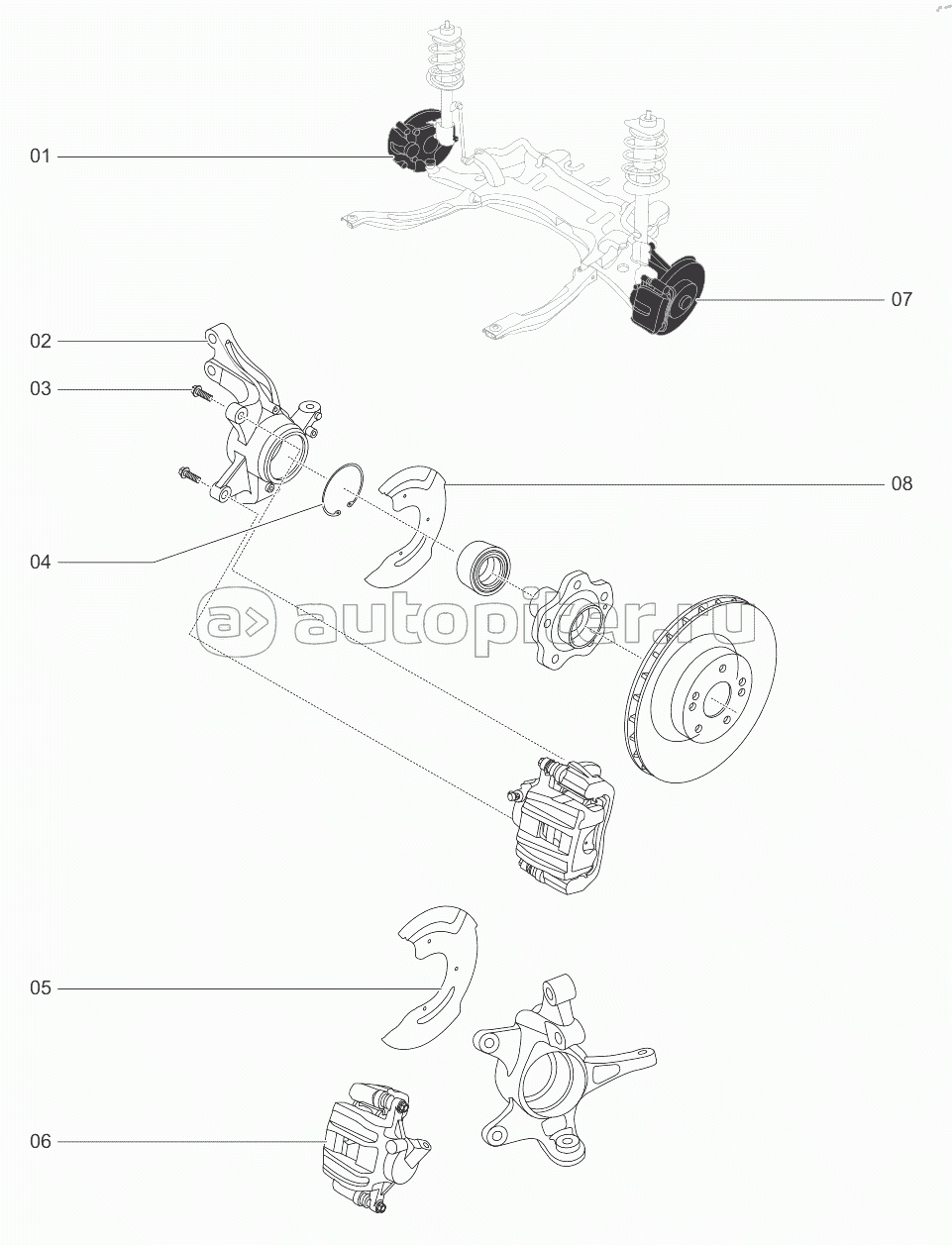 01
07
02
03
08
04
autopiter.ru
05
06