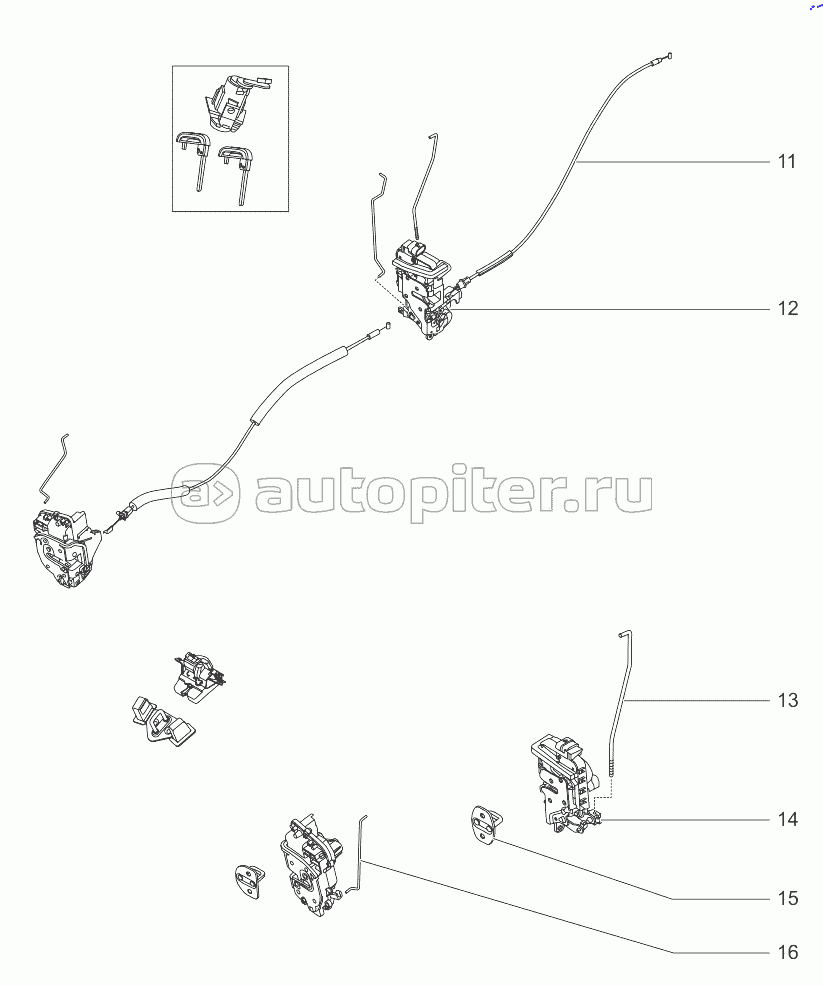 11

12

autopiter.ru

13

14

15

16