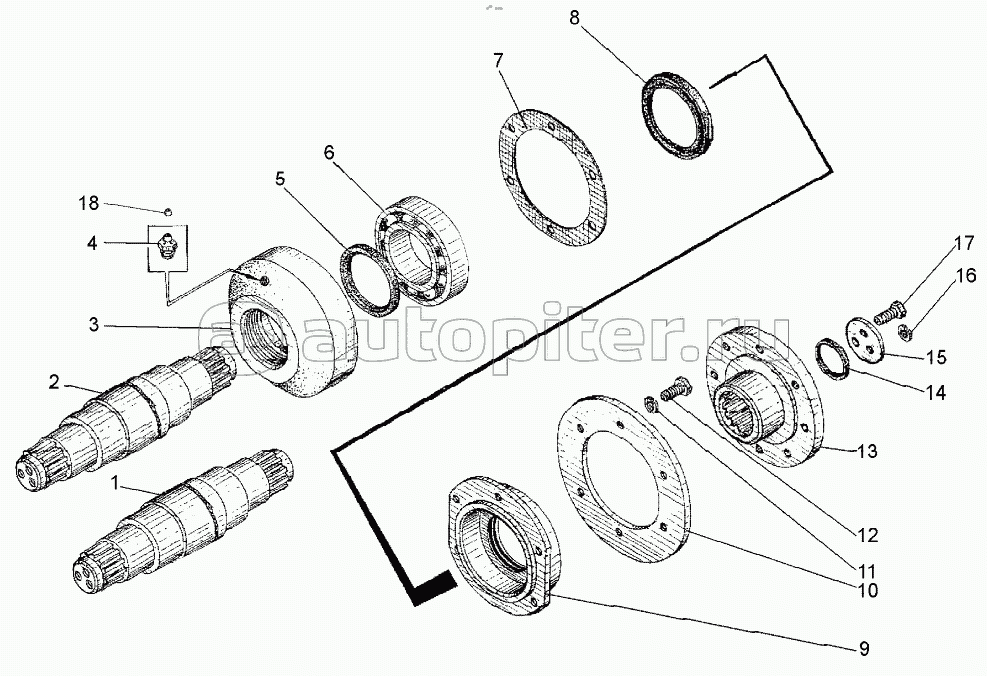 8
7
6
5
18
4
3
2
1
17
16
15
14
13
12
11
10
9
autopiter.ru