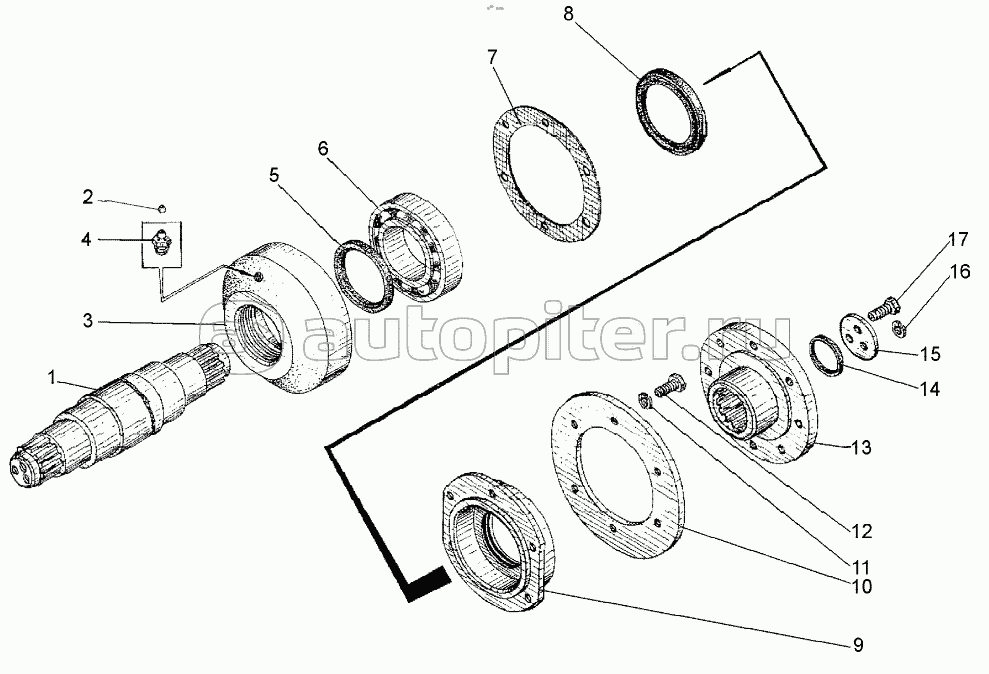 8
7
6
5
2
4
3
1
17
16
15
14
13
12
11
10
9
autopiter.ru