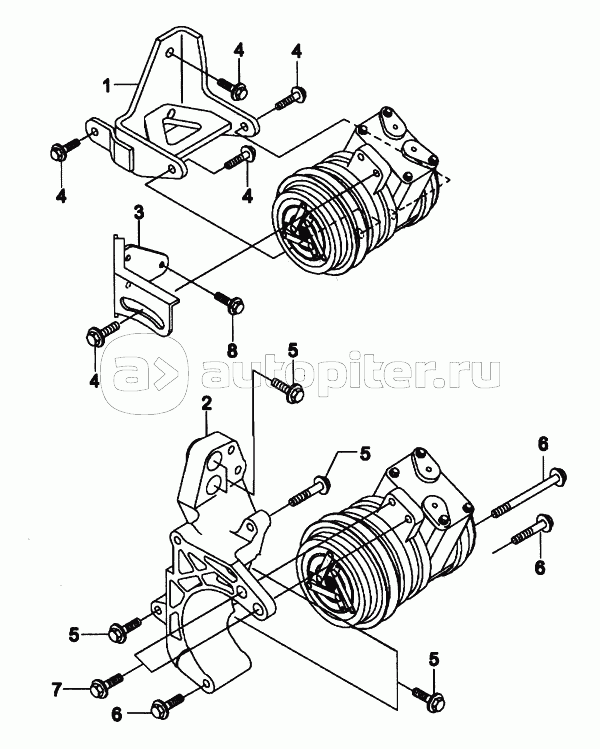 1
4
4
4
4
3
8
4
5
autopiter.ru
2
5
6
6
5
7
6
5