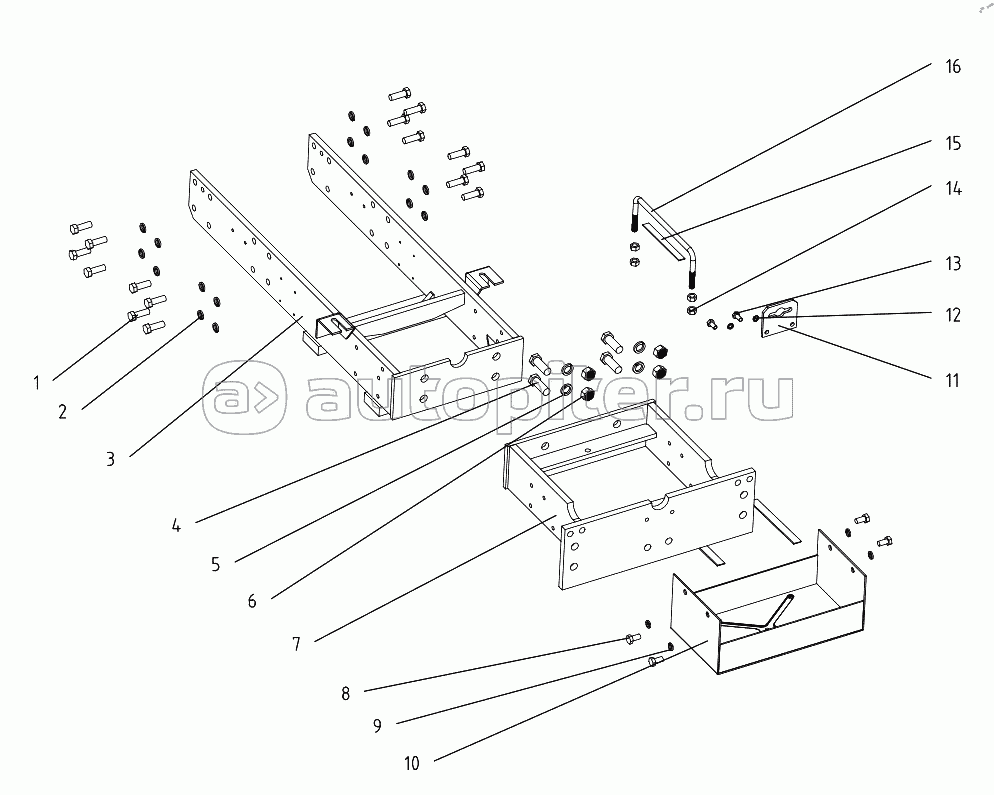 16
15
14
13
12
11
1
2
3
4
5
6
7
8
9
10
autopiter.ru