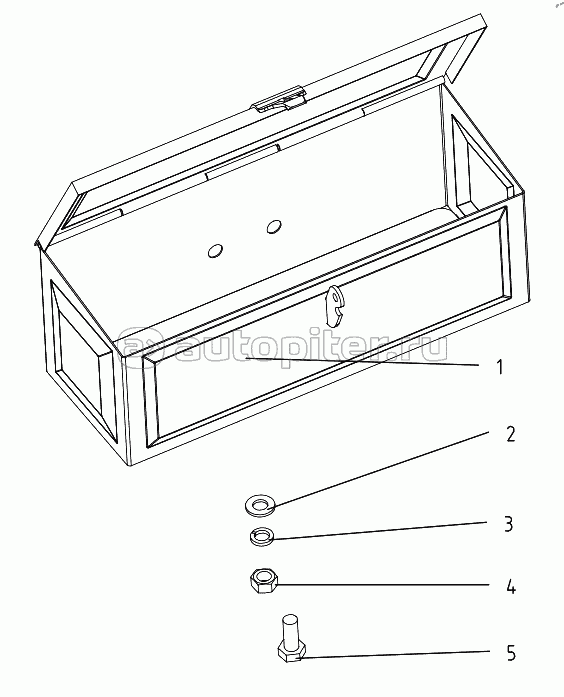 autopiter.ru

1

2

3

4

5