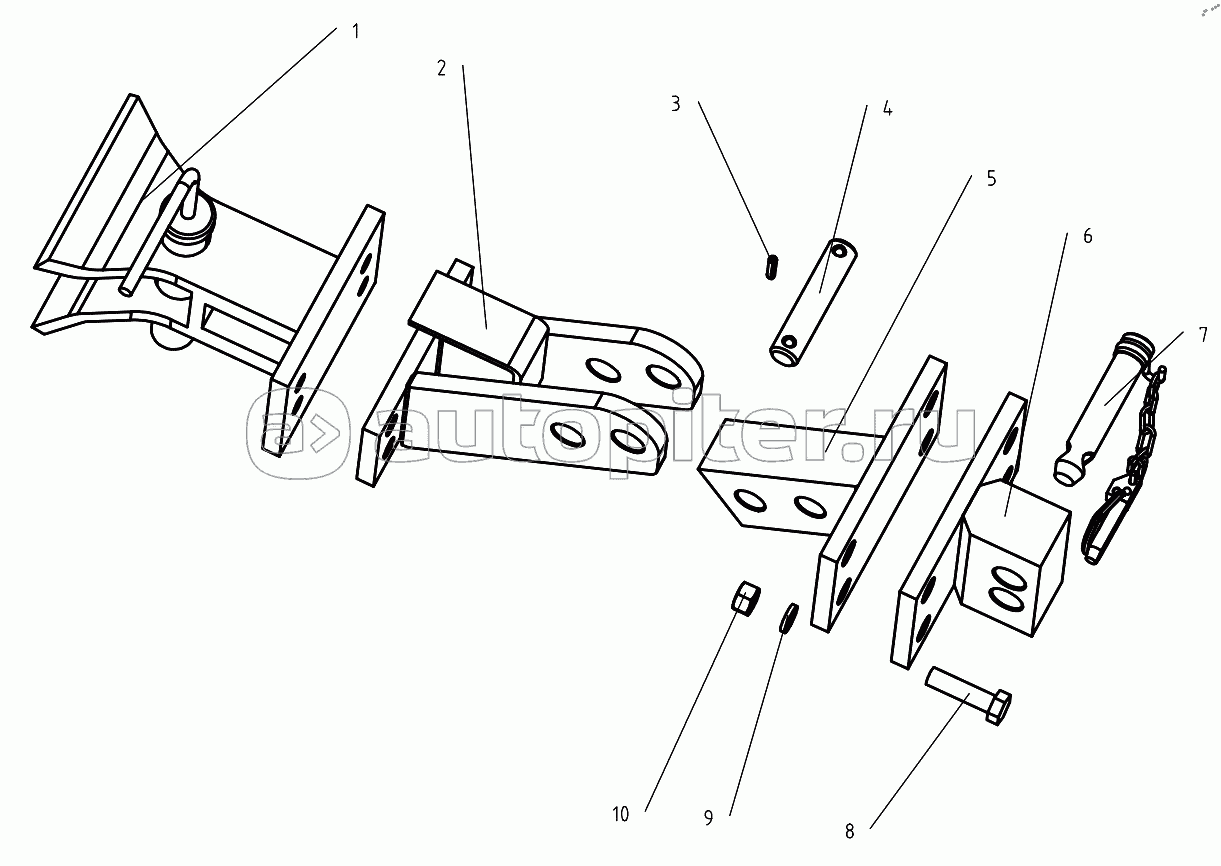 1
2
3
4
5
6
7
autopiter.ru
10
9
8