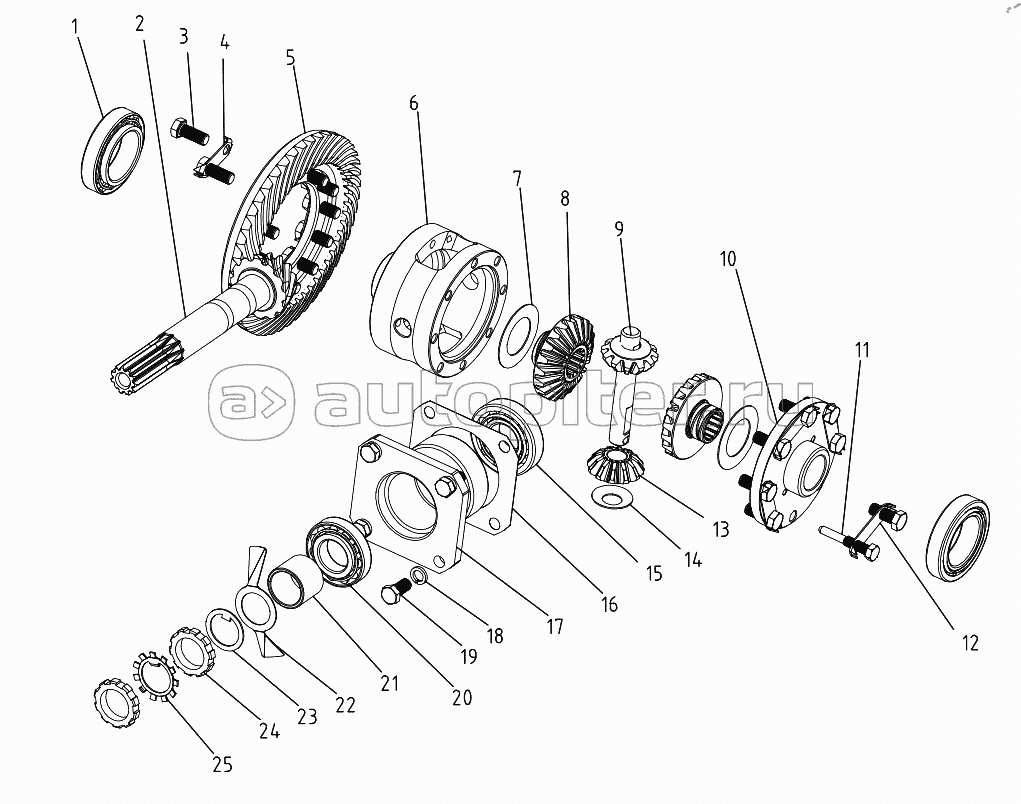 1
2
3
4
5
6
7
8
9
10
11
autopiter.ru
13
14
15
16
17
18
19
20
21
22
23
24
25
12