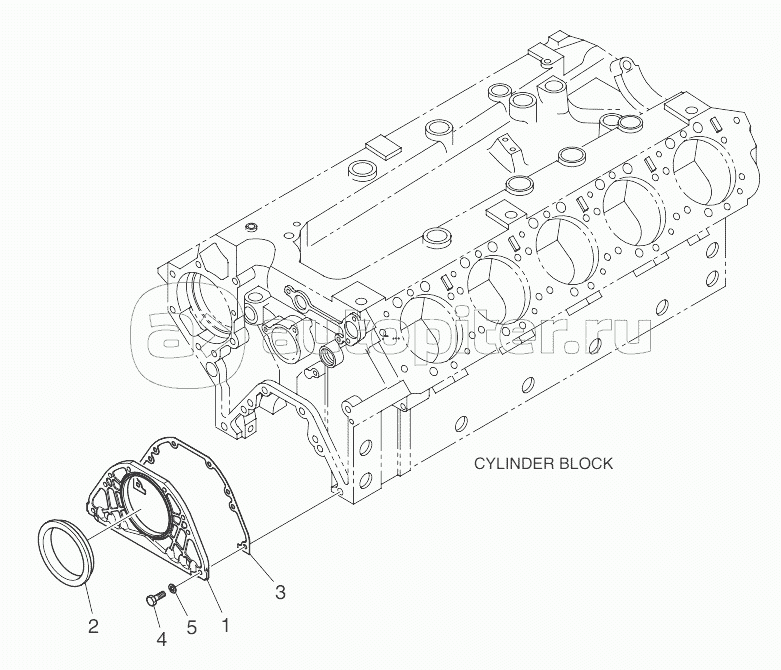 autopiter.ru

CYLINDER BLOCK

3

2

4

5

1