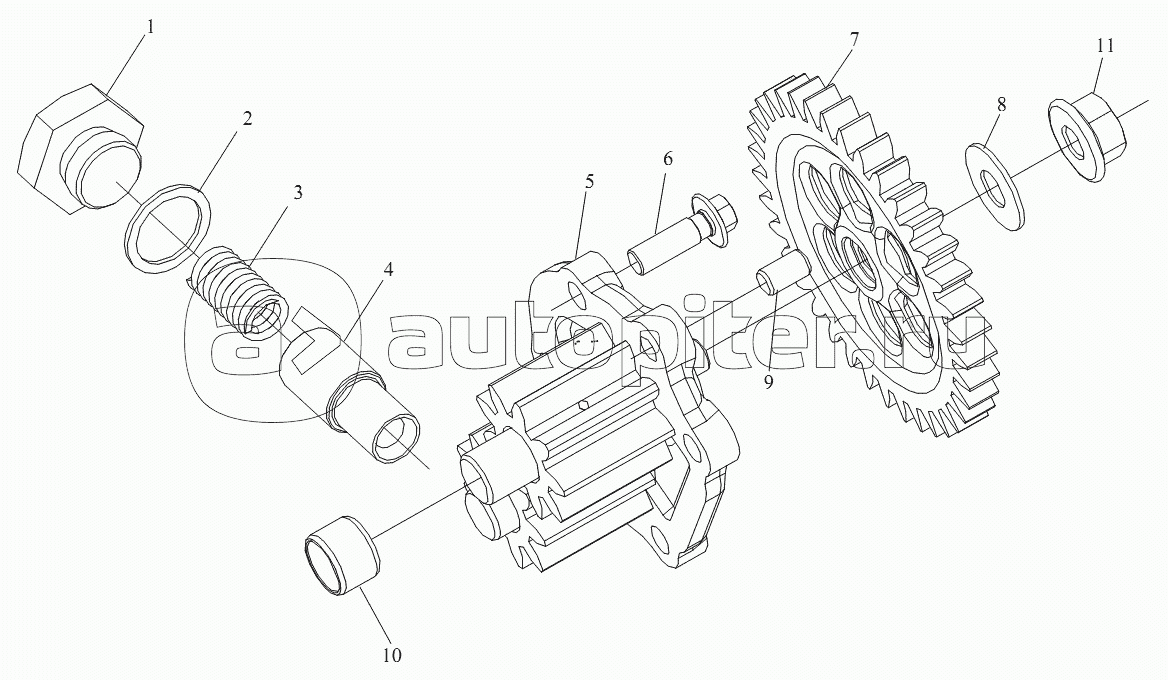 1
2
3
4
5
6
7
8
11
9
10
autopiter.ru