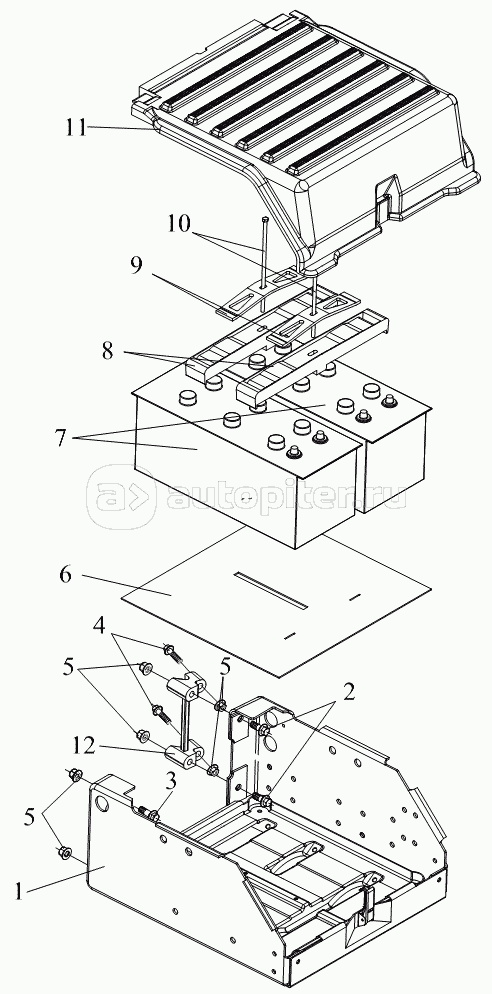 11
10
9
8
7
autopiter.ru
6
4
5
5
2
12
3
5
1