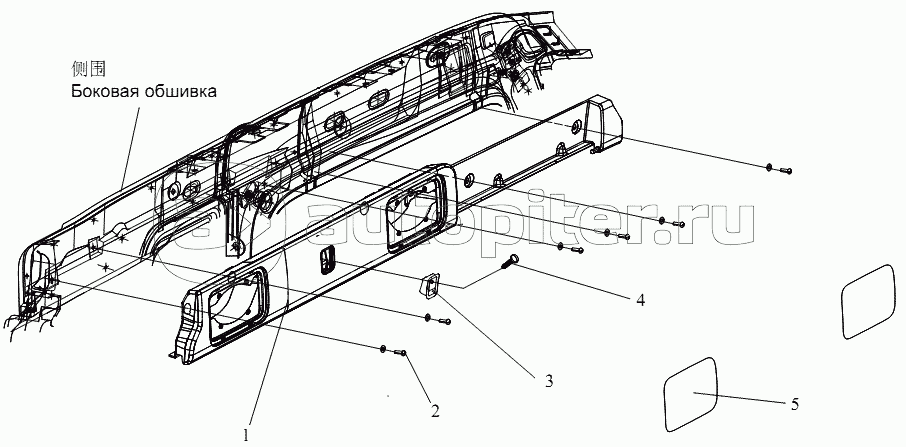 侧围
Боковая обшивка

autopiter.ru

4

3

2

1

5