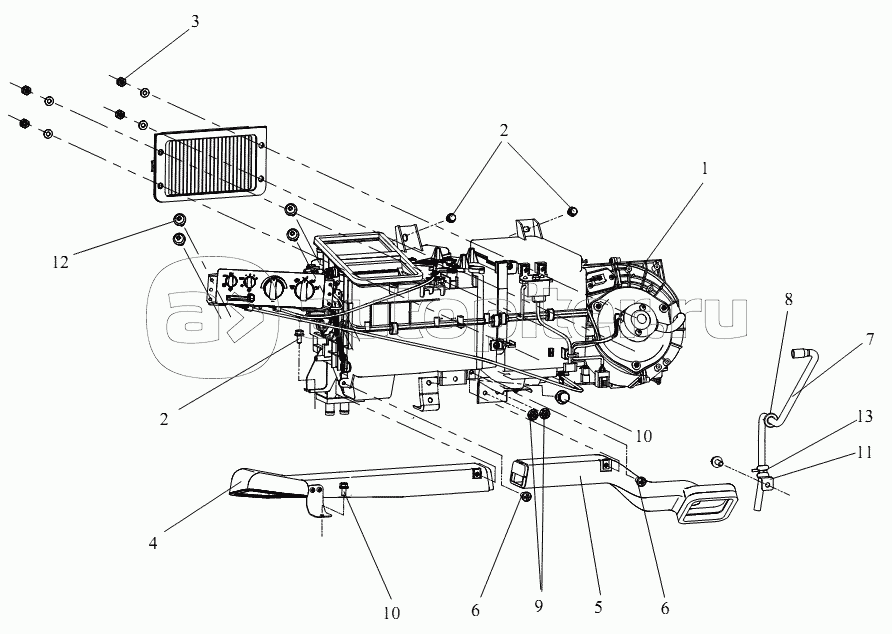 3
2
1
12
8
7
2
10
13
11
4
10
6
9
5
6
autopiter.ru