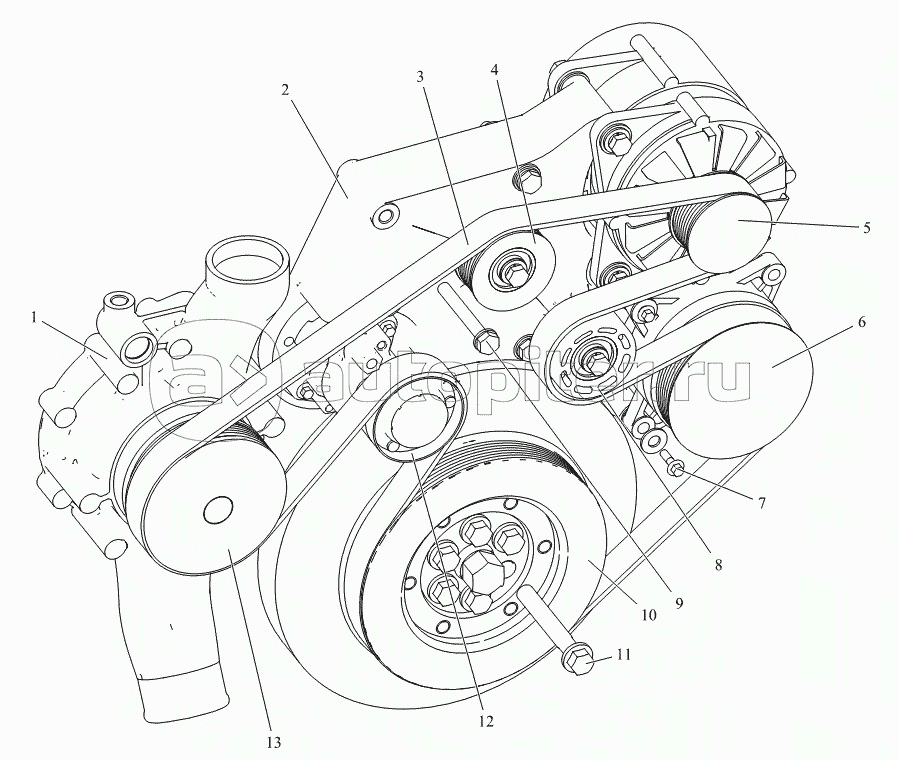 2
3
4
5
1
6
autopiter.ru
7
8
9
10
11
12
13