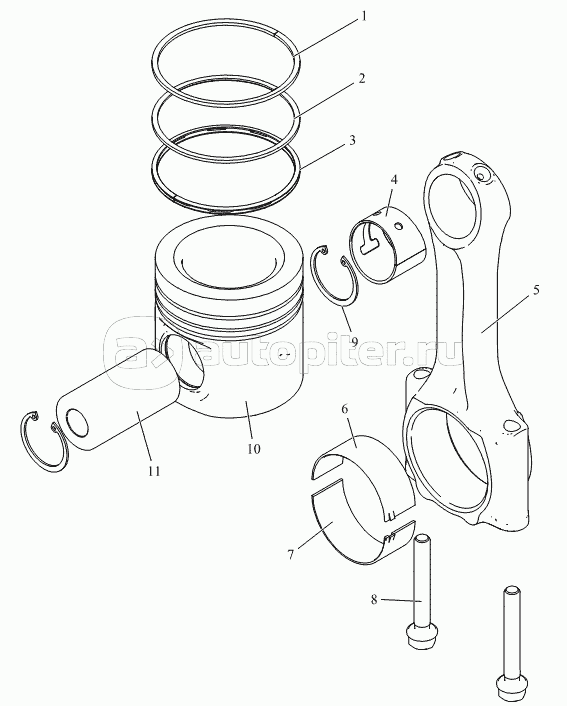 1
2
3
4
5
9
autopiter.ru
10
11
6
7
8