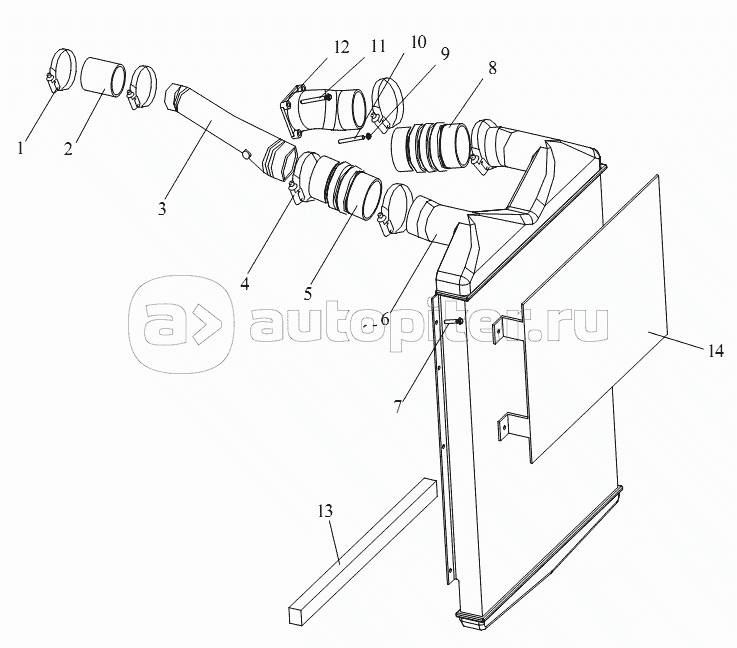 12
11
10
9
8
1
2
3
4
5
6
7
14
13
autopiter.ru