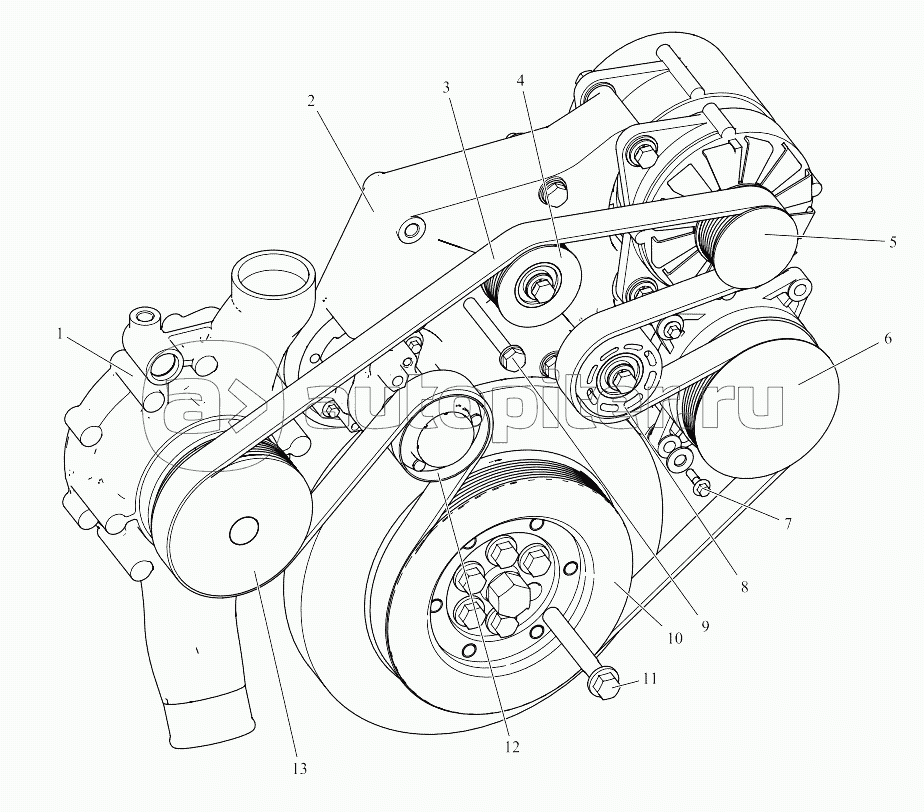 2
3
4
5
1
6
autopiter.ru
7
8
9
10
11
12
13