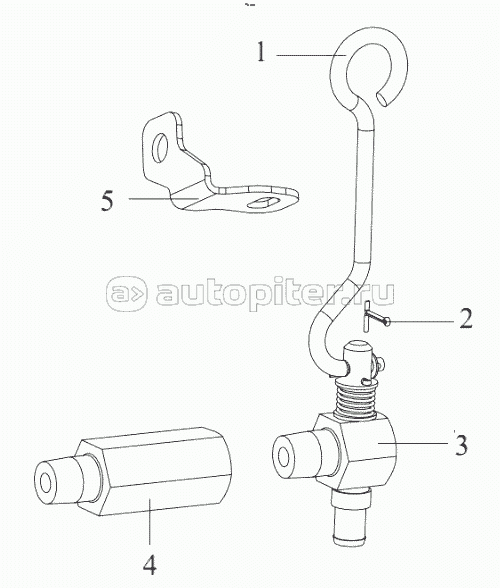 1

5

autopiter.ru

2

3

4