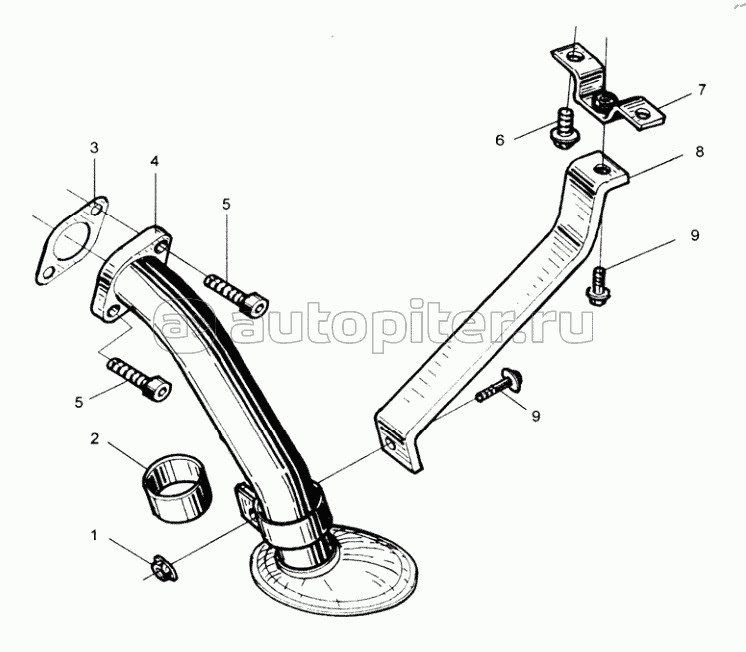 7
6
8
3
4
5
9
autopiter.ru
5
9
2
1