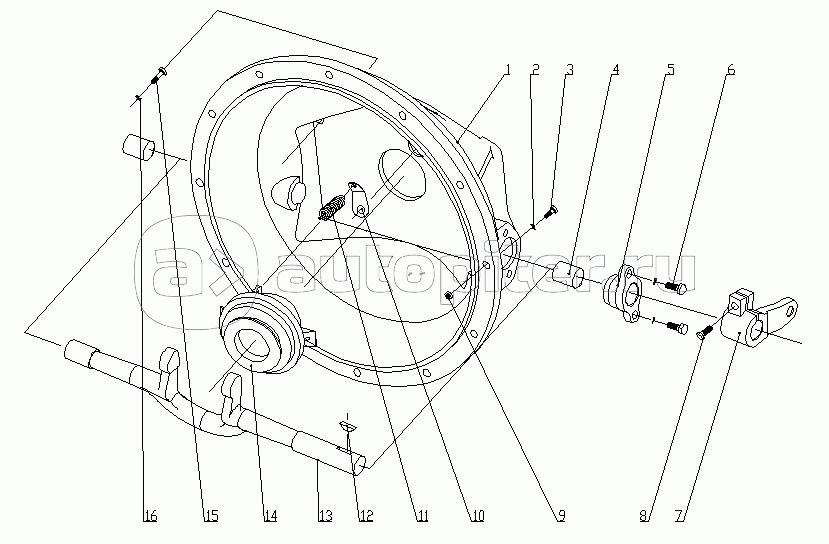 1 2 3 4 5 6

autopiter.ru

16 15 14 13 12 11 10 9 8 7