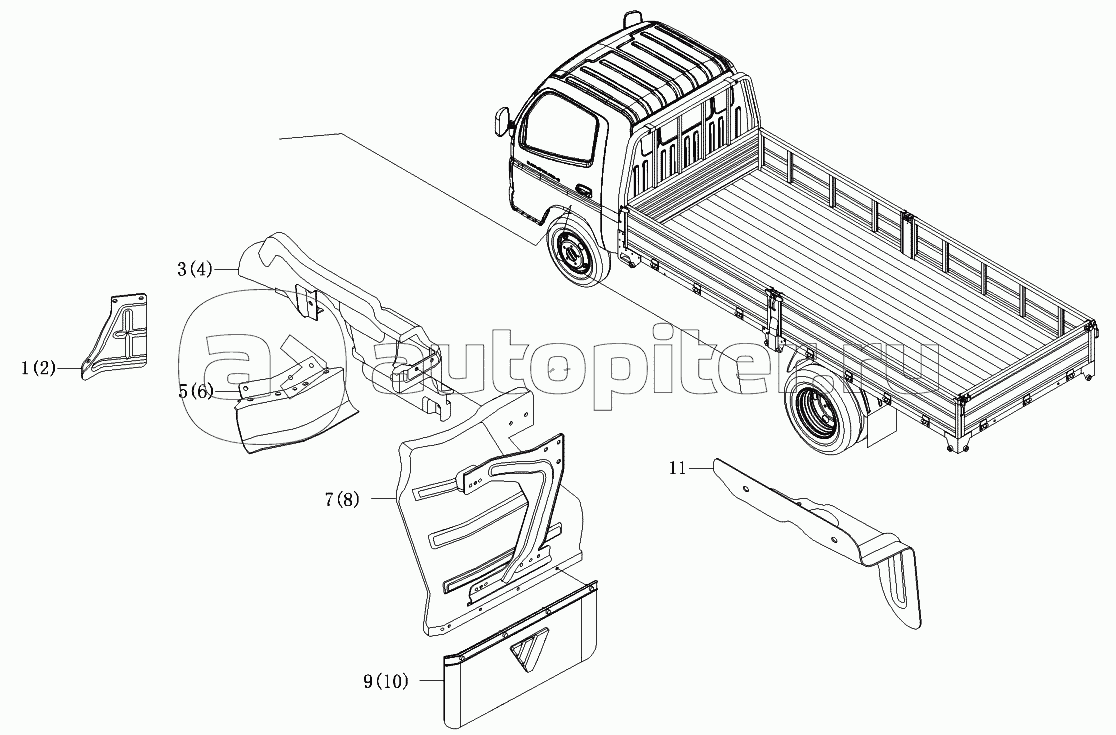 3(4)

1(2)

5(6)

autopiter.ru

7(8)

11

9(10)