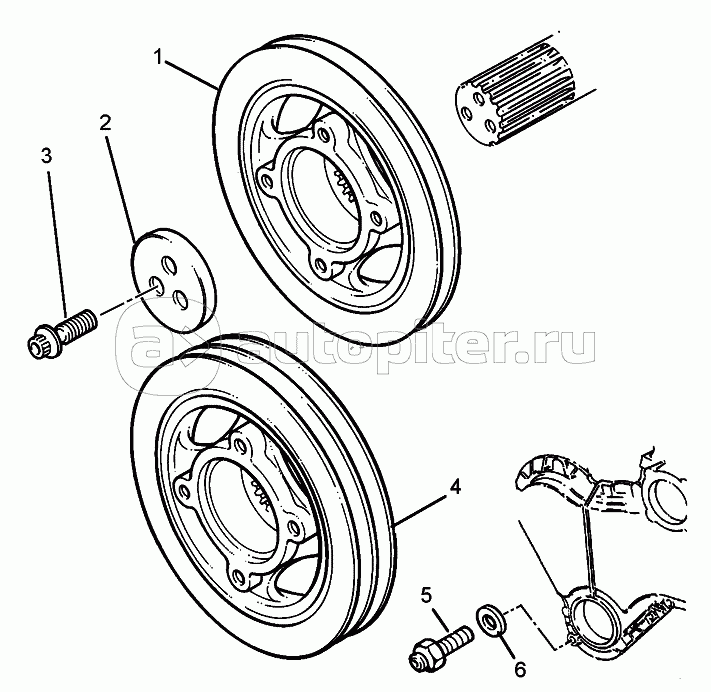 1
2
3
autopiter.ru
4
5
6