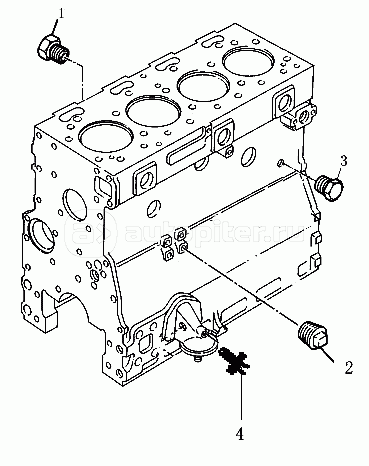 1
3
autopiter.ru
2
4