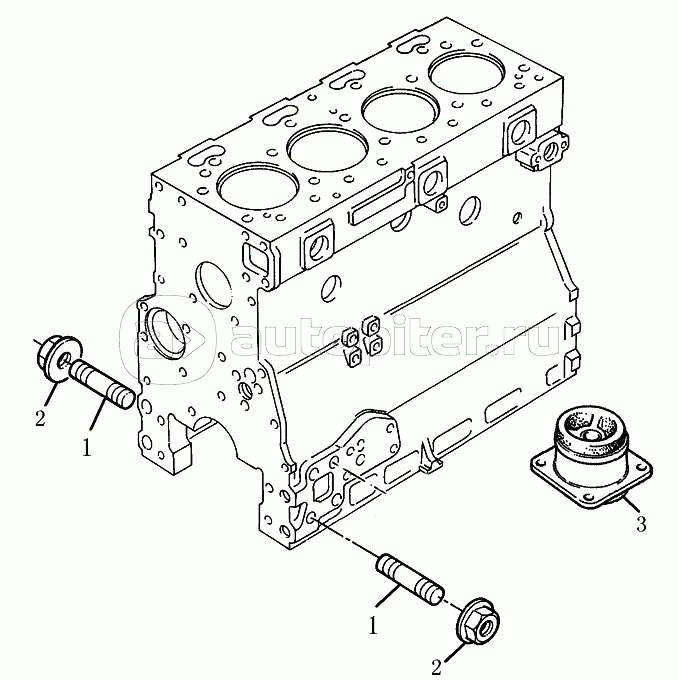 autopiter.ru

2
1
3
1
2