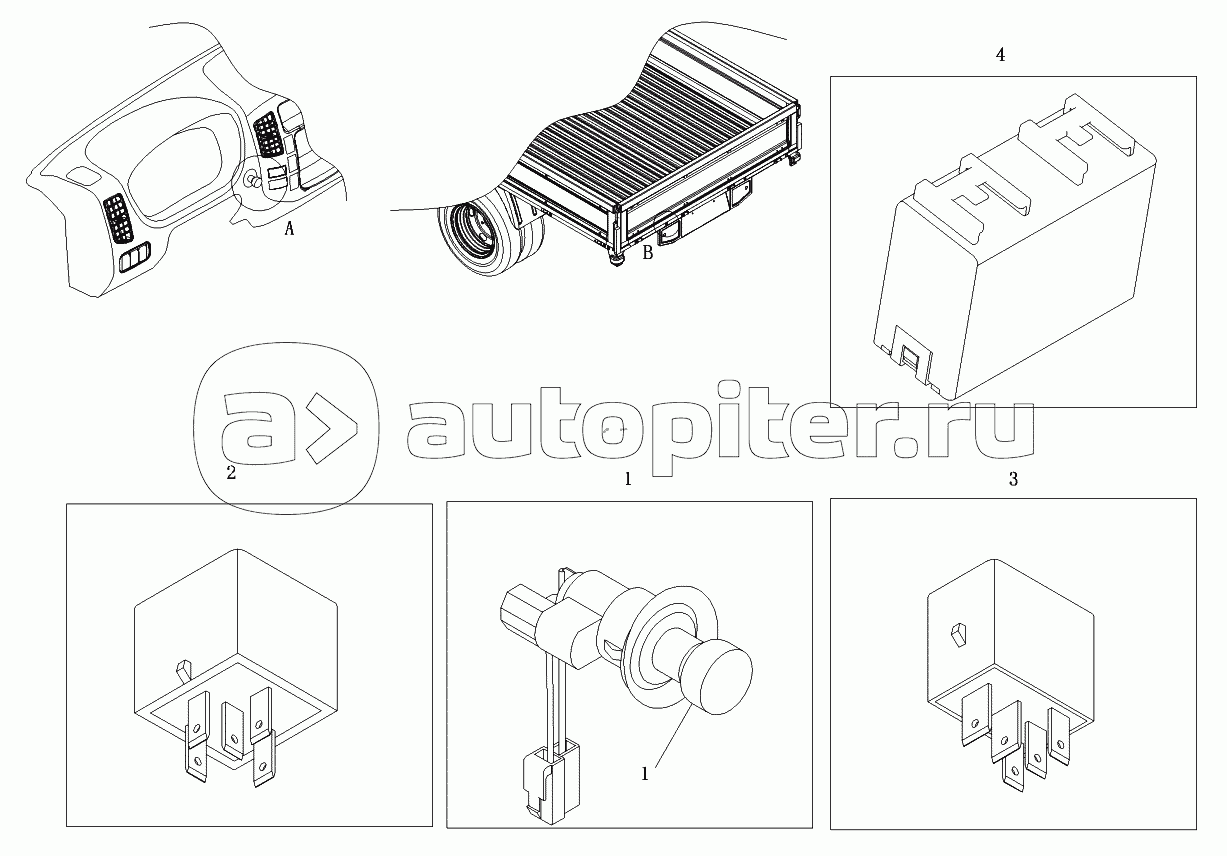 A
B
4
autopiter.ru
2
1
3
1