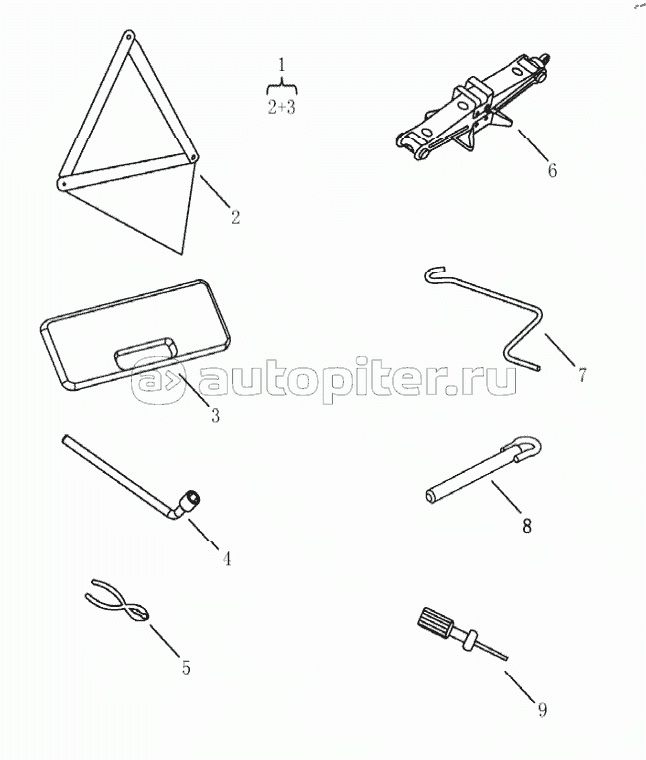 1
2+3
6
2
7
autopiter.ru
3
8
4
5
9