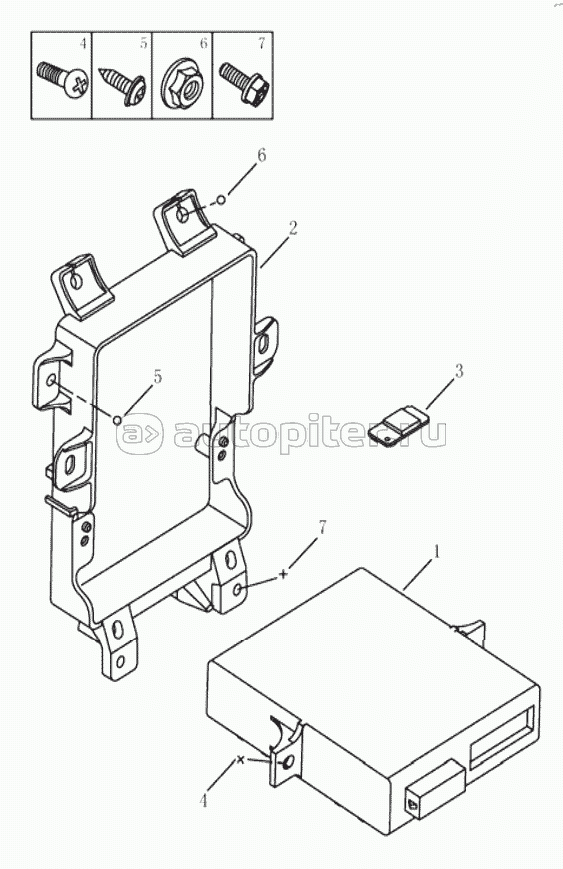 4
5
6
7
6
2
5
3
autopiter.ru
7
1
4