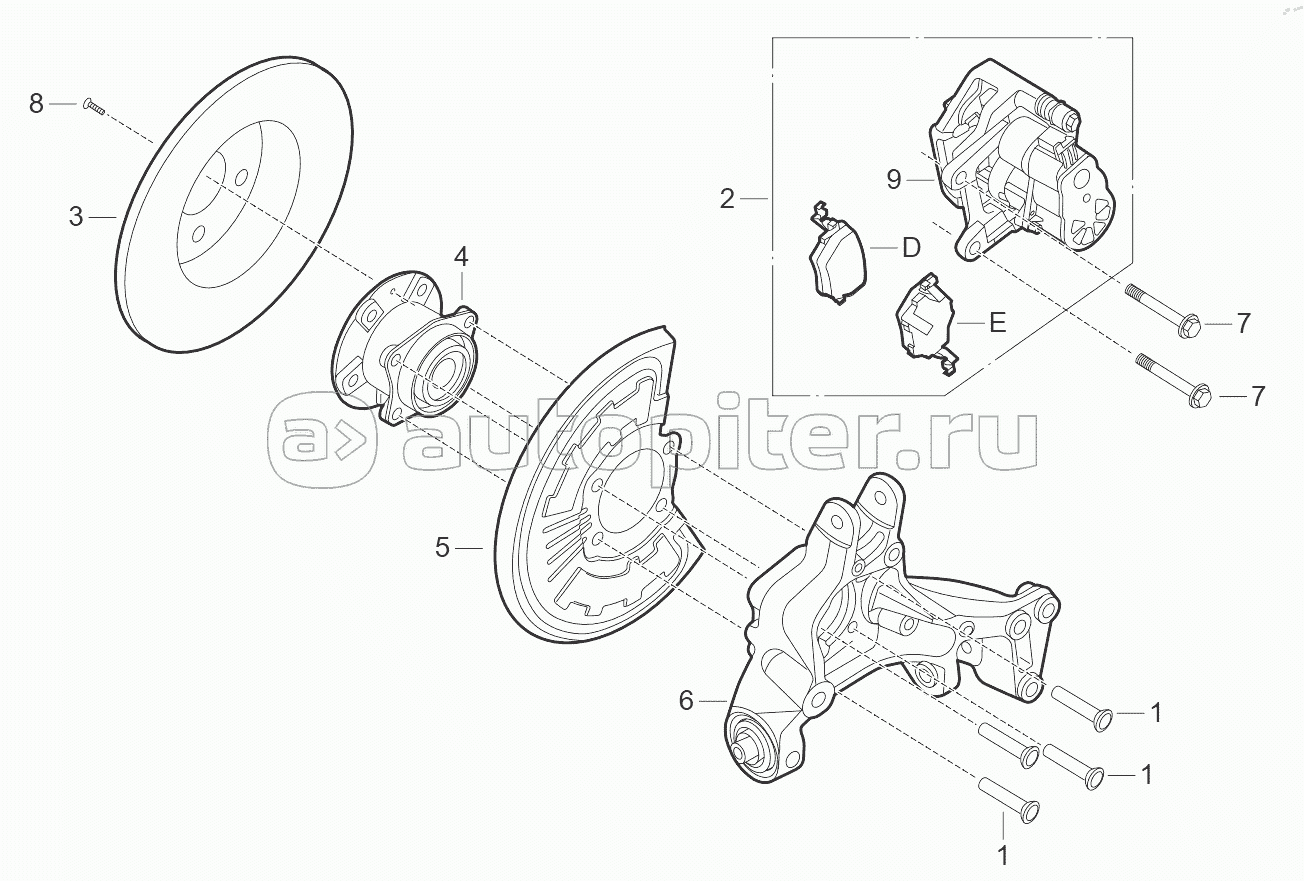 8
3
4
2
9
D
E
7
7
autopiter.ru
5
6
1
1
1