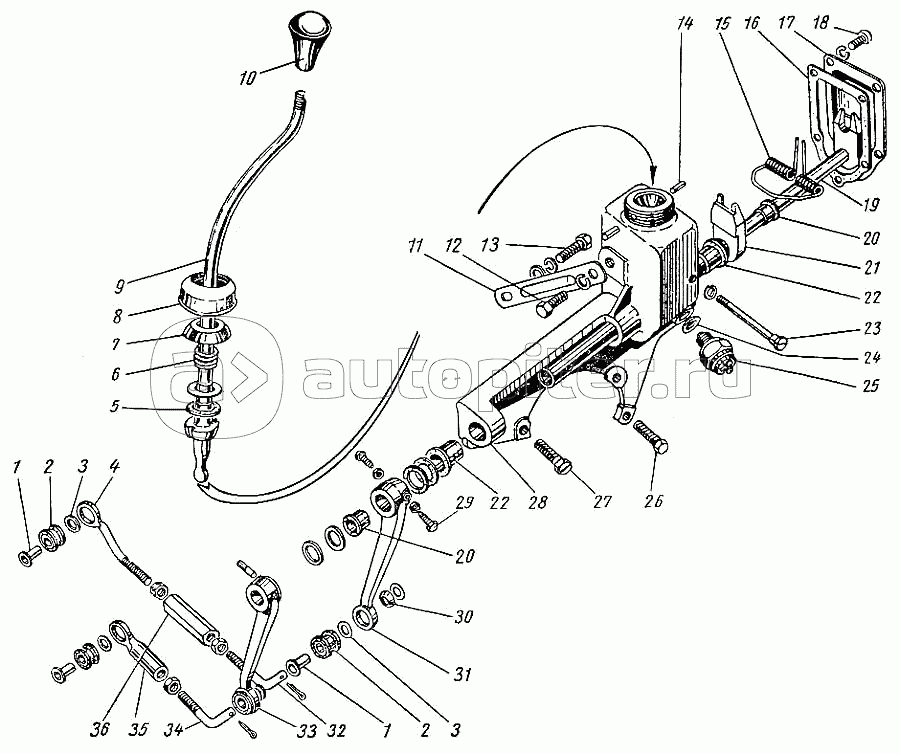 10
14 15 16 17 18
19
20
21
22
23
24
25
11 12 13
9
8
7
6
5
autopiter.ru
1 2 3 4
22 28 27 26
29
20
30
31
36 35 34 33 32 1 2 3