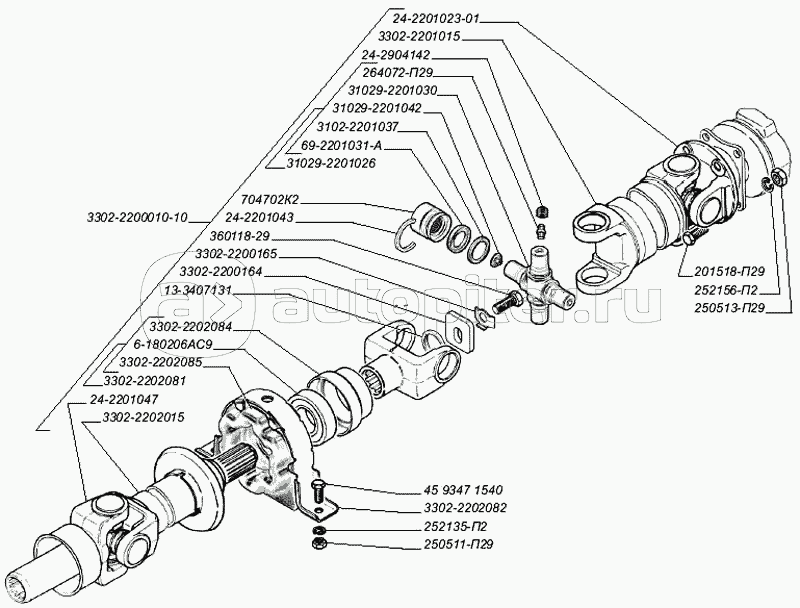 24-2201023-01
3302-2201015
24-2904142
264072-П29
31029-2201030
31029-2201042
3102-2201037
69-2201031-А
31029-2201026
704702К2
24-2201043
3302-2200010-10
360118-29
3302-2200165
3302-2200164
13-3407131
3302-2202084
6-180206АС9
3302-2202085
3302-2202081
24-2201047
3302-2202015
201518-П29
252156-П2
250513-П29
45 9347 1540
3302-2202082
252135-П2
250511-П29
autopiter.ru