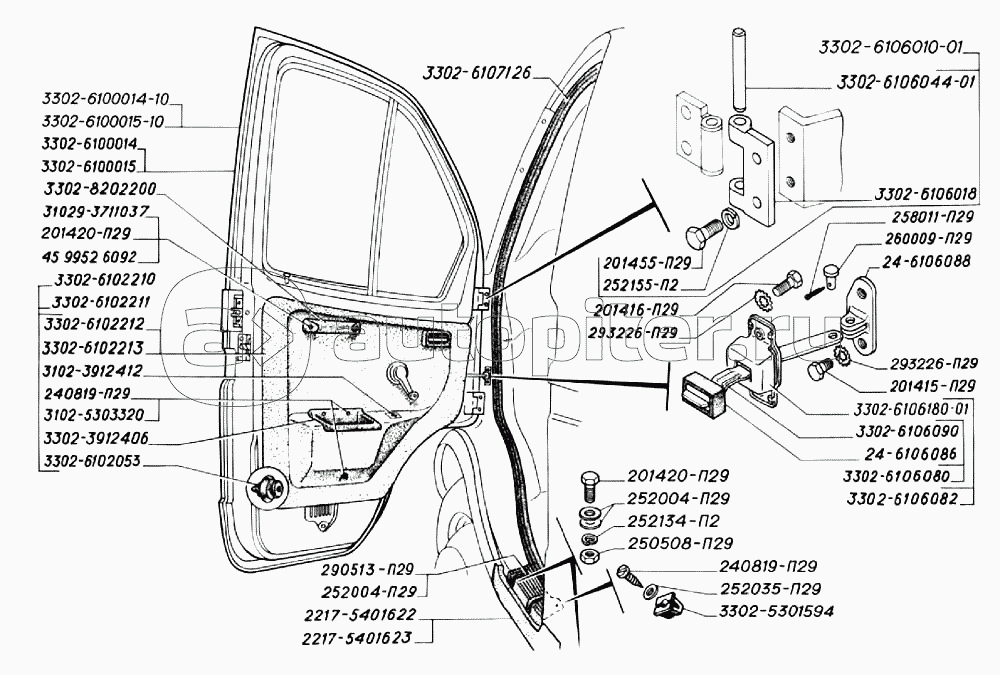 3302-6100014-10
3302-6100015-10
3302-6100014
3302-6100015
3302-8202200
31029-3711037
201420-П29
45 9952 6092
3302-6102210
3302-6102211
3302-6102212
3302-6102213
3102-3912412
240819-П29
3102-5303320
3302-3912406
3302-6102053
3302-6107126
3302-6106010-01
3302-6106044-01
3302-6106018
258011-П29
260009-П29
24-6106088
201455-П29
252155-П2
201416-П29
293226-П29
293226-П29
201415-П29
3302-6106180-01
3302-6106090
24-6106086
3302-6106080
3302-6106082
201420-П29
252004-П29
252134-П2
250508-П29
240819-П29
252035-П29
3302-5301594
290513-П29
252004-П29
2217-5401622
2217-5401623
autopiter.ru