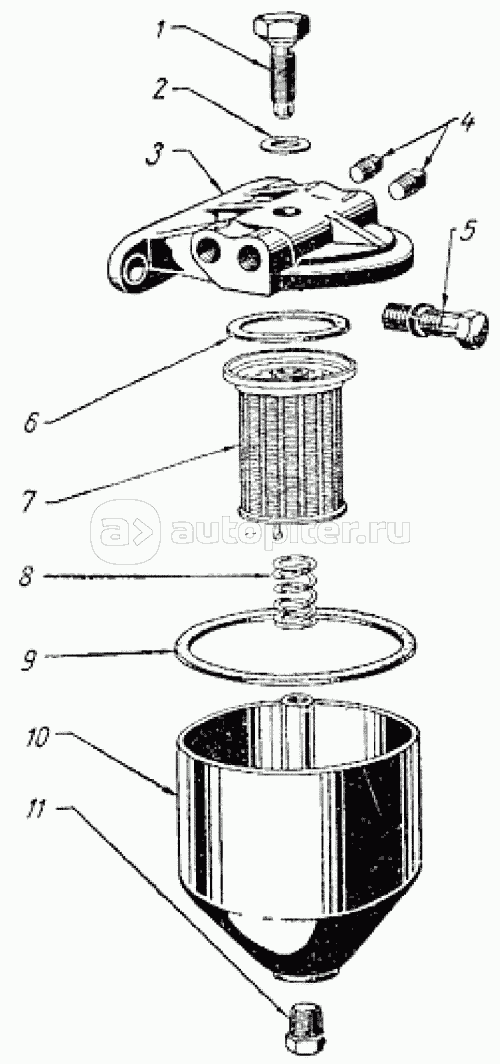 1
2
3
4
5
6
7
autopiter.ru
8
9
10
11