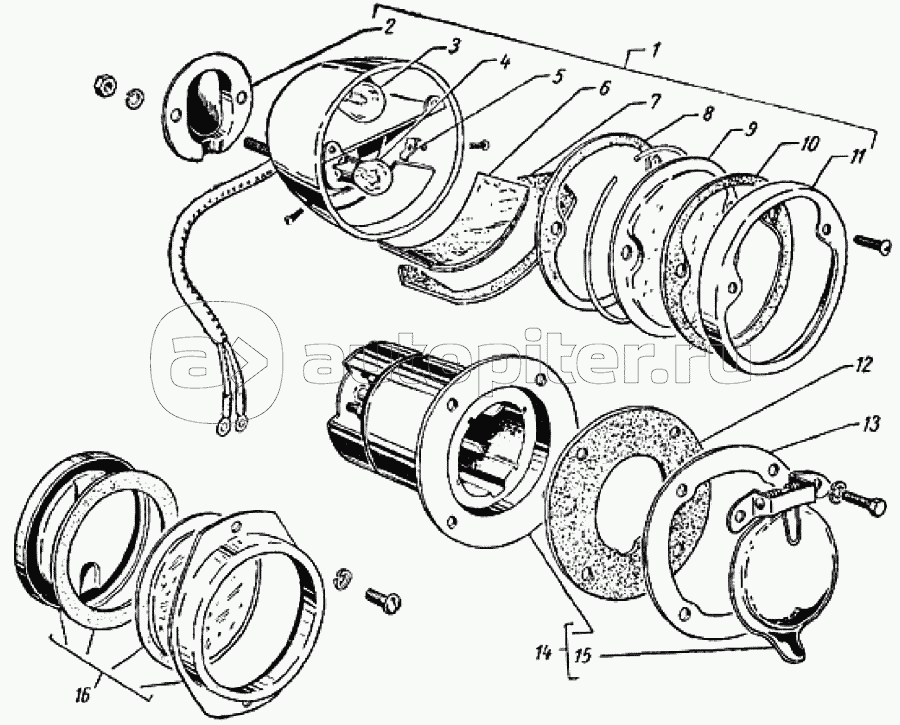 2
3
4
5
6
7
8
9
10
11
1
autopiter.ru
12
13
14
15
16