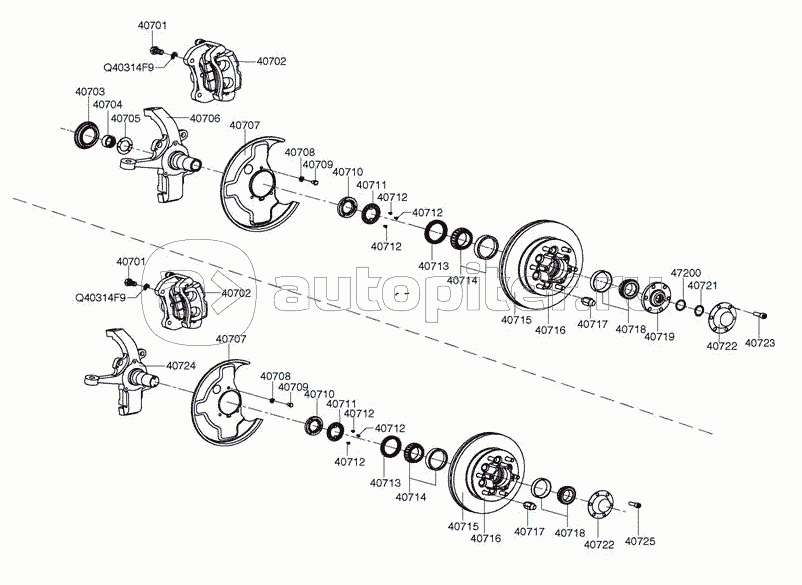 40701
Q40314F9
40702
40703
40704
40705
40706
40707
40708
40709
40710
40711
40712
40712
40712
40713
40714
40715
40716
40717
40718
40719
47200
40721
40722
40723
40701
Q40314F9
40702
autopiter.ru
40707
40724
40708
40709
40710
40711
40712
40712
40712
40713
40714
40715
40716
40717
40718
40722
40725