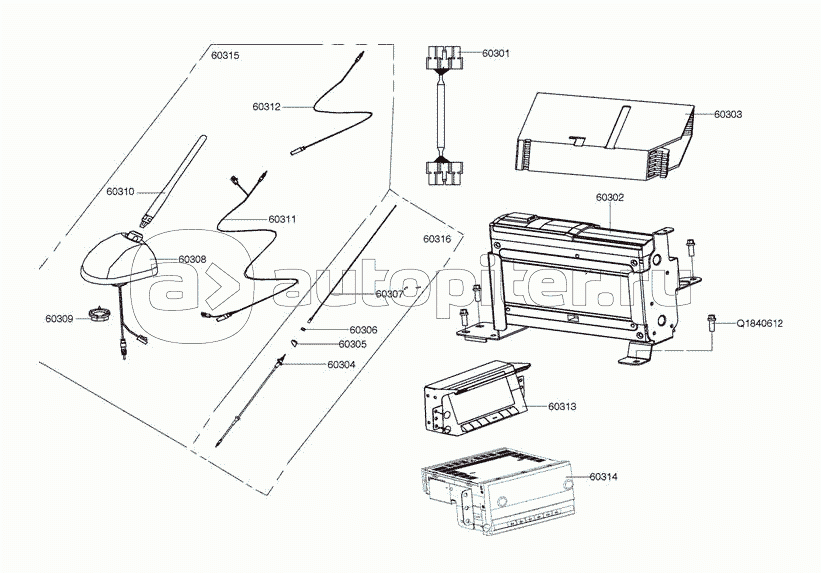 60315
60312
60310
60311
60308
60309
60301
60303
60302
60316
60307
60306
60305
60304
Q1840612
60313
60314
autopiter.ru