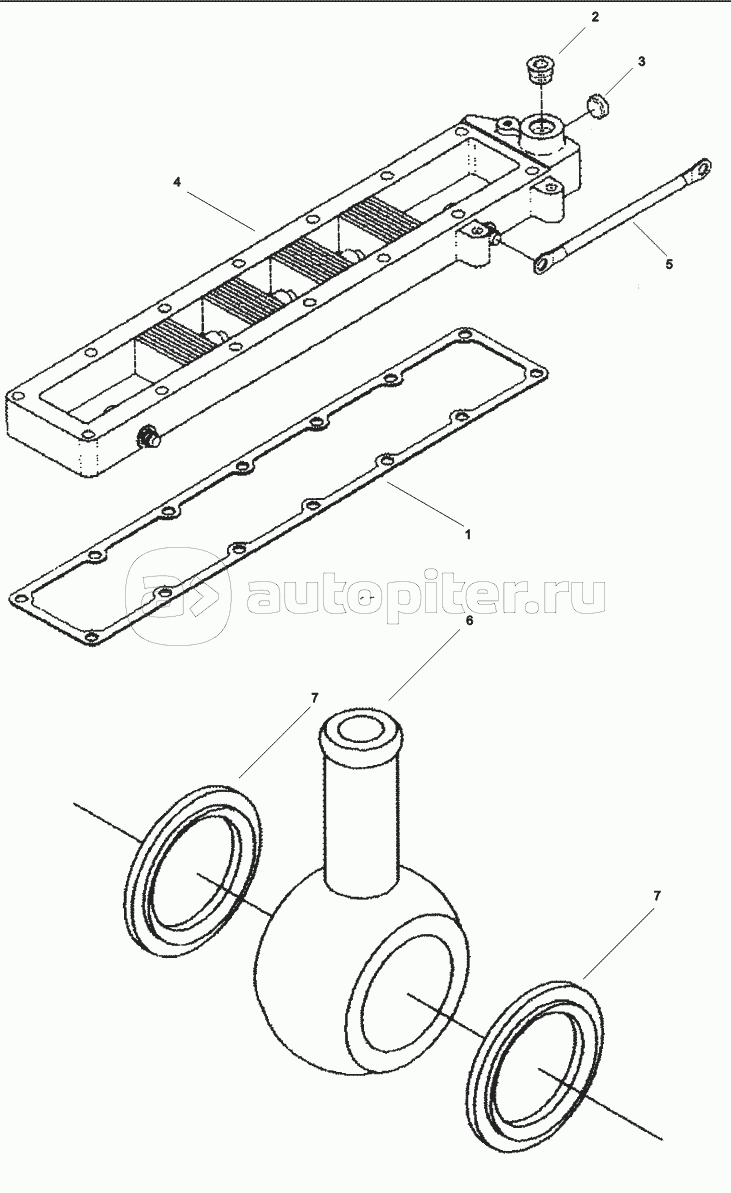 2
3
4
5
1
autopiter.ru
6
7
7