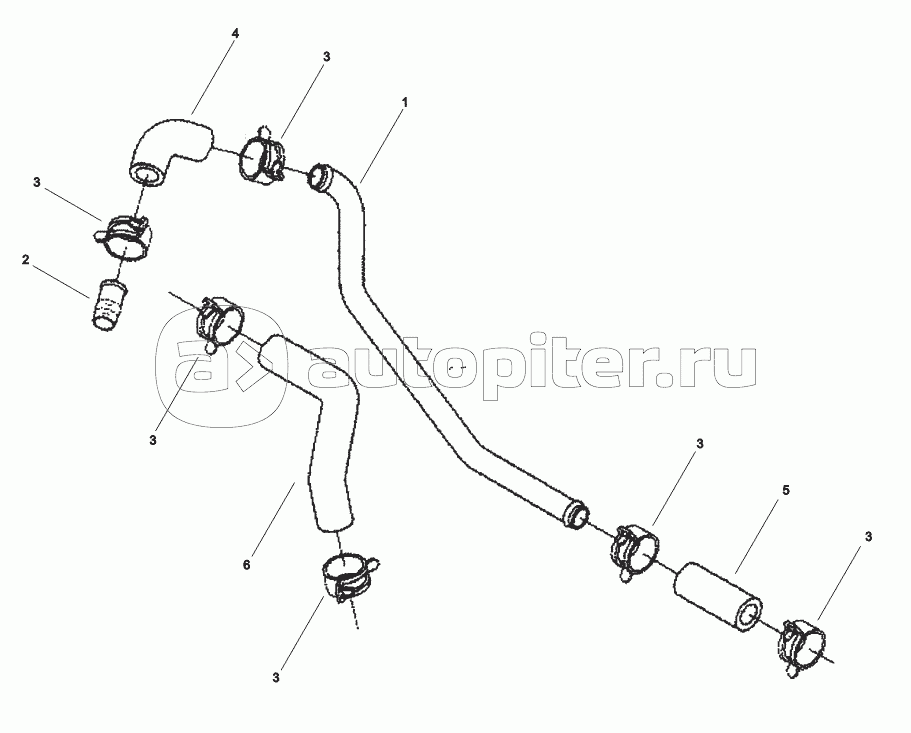 4
3
1
3
2
autopiter.ru
3
3
5
3
6
3