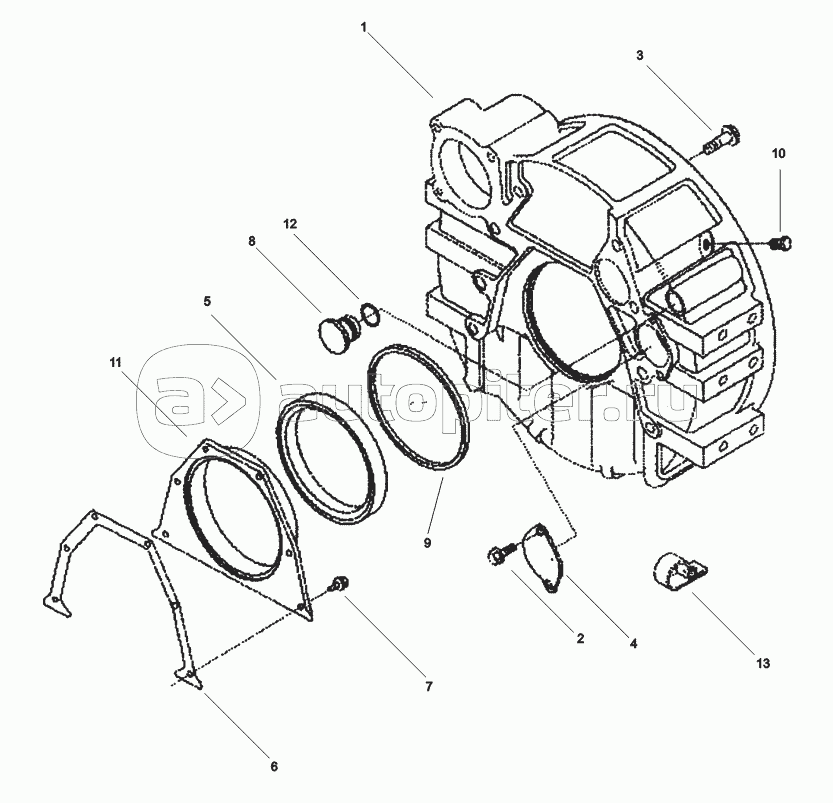 1
3
10
12
8
5
11
a> autopiter.ru
9
2
4
13
7
6