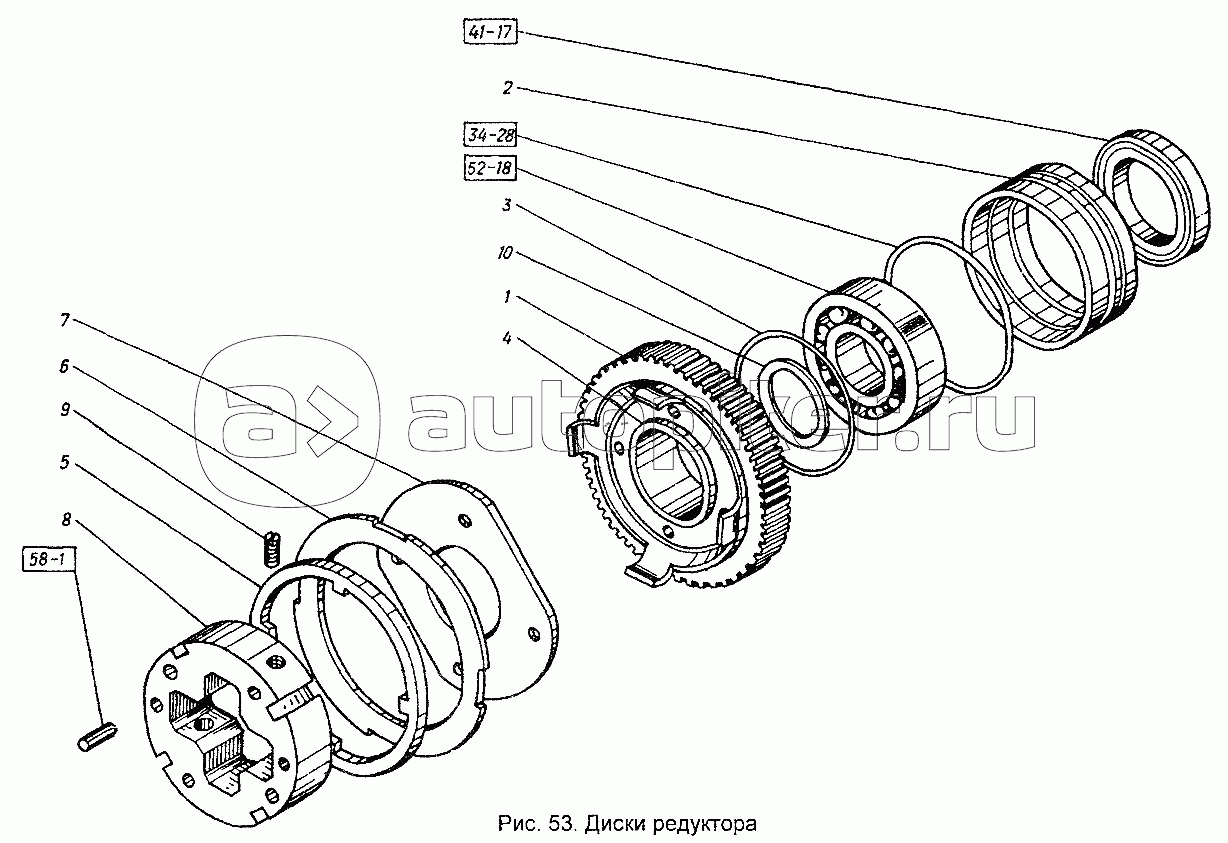 41-17
2
34-28
52-18
3
10
1
4
7
6
9
5
8
58-1
autopiter.ru
Рис. 53. Диски редуктора